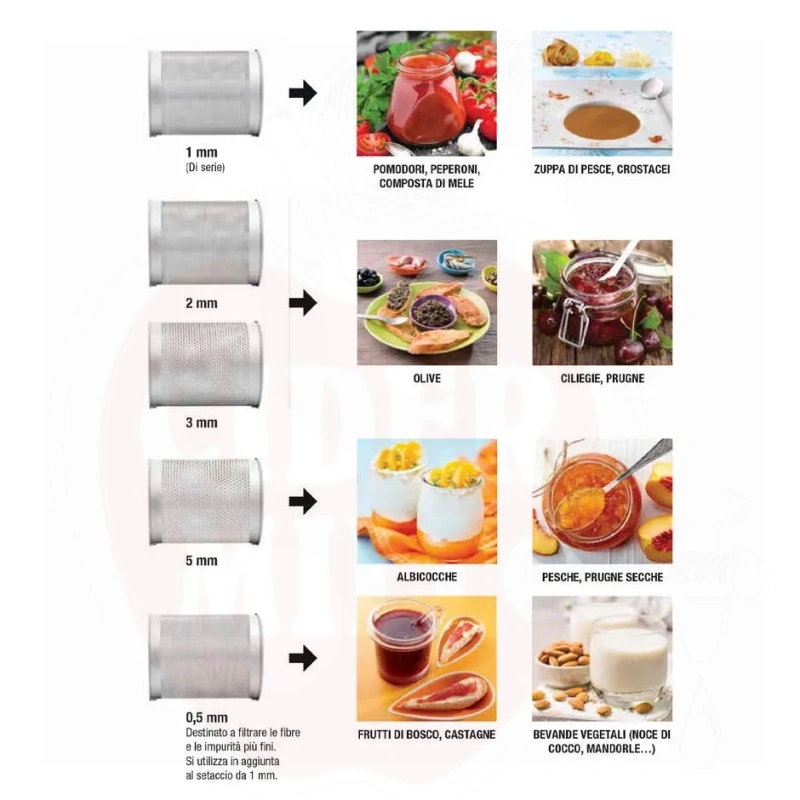 1 mm
(Di serie)

POMODORI, PEPERONI, COMPOSTA DI MELE

ZUPPA DI PESCE, CROSTACEI

2 mm

3 mm

OLIVE

CILIEGIE, PRUGNE

5 mm

ALBICOCCHE

PESCHE, PRUGNE SECCHE

0,5 mm
Destinato a filtrare le fibre e le impurità più fini. Si utilizza in aggiunta al setaccio da 1 mm.

FRUTTI DI BOSCO, CASTAGNE

BEVANDE VEGETALI (NOCE DI COCCO, MANDORLE…)